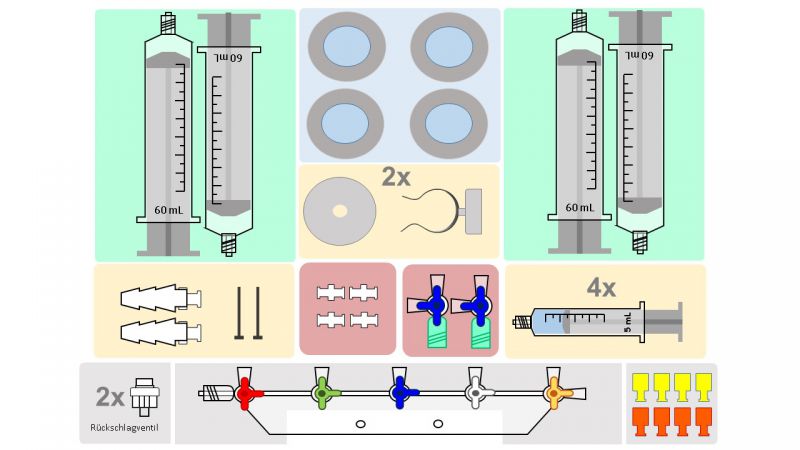 60 mL
60 mL
2x
60 mL
60 mL
4x
5 mL
2x
Rückschlagventil